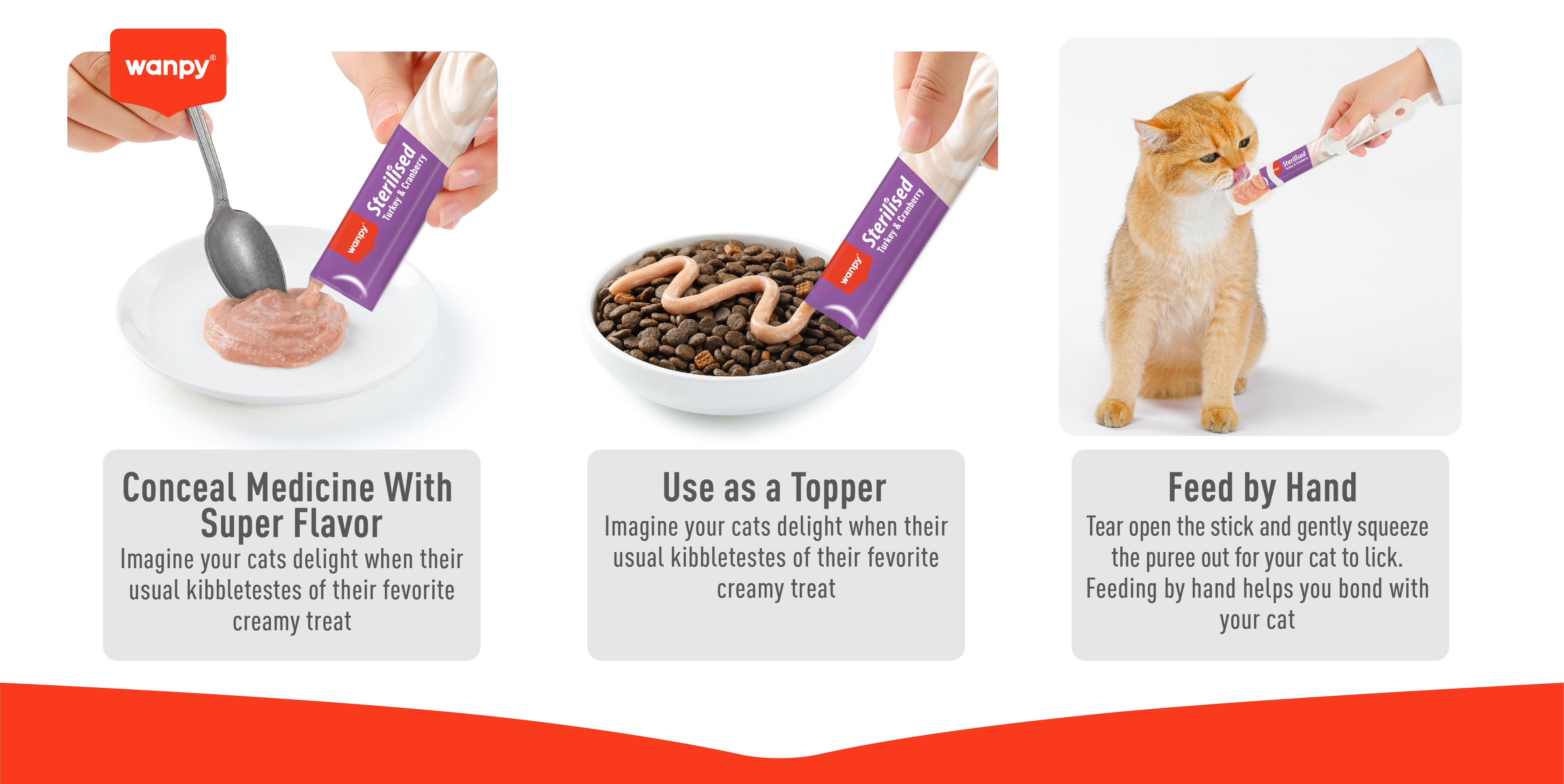 wanpy®

wanpy Sterilised Turkey & Cranberry

wanpy Sterilised Turkey & Cranberry

Sterilised

Conceal Medicine With Super Flavor
Imagine your cats delight when their usual kibbletestes of their fevorite creamy treat

Use as a Topper
Imagine your cats delight when their usual kibbletestes of their fevorite creamy treat

Feed by Hand
Tear open the stick and gently squeeze the puree out for your cat to lick. Feeding by hand helps you bond with your cat