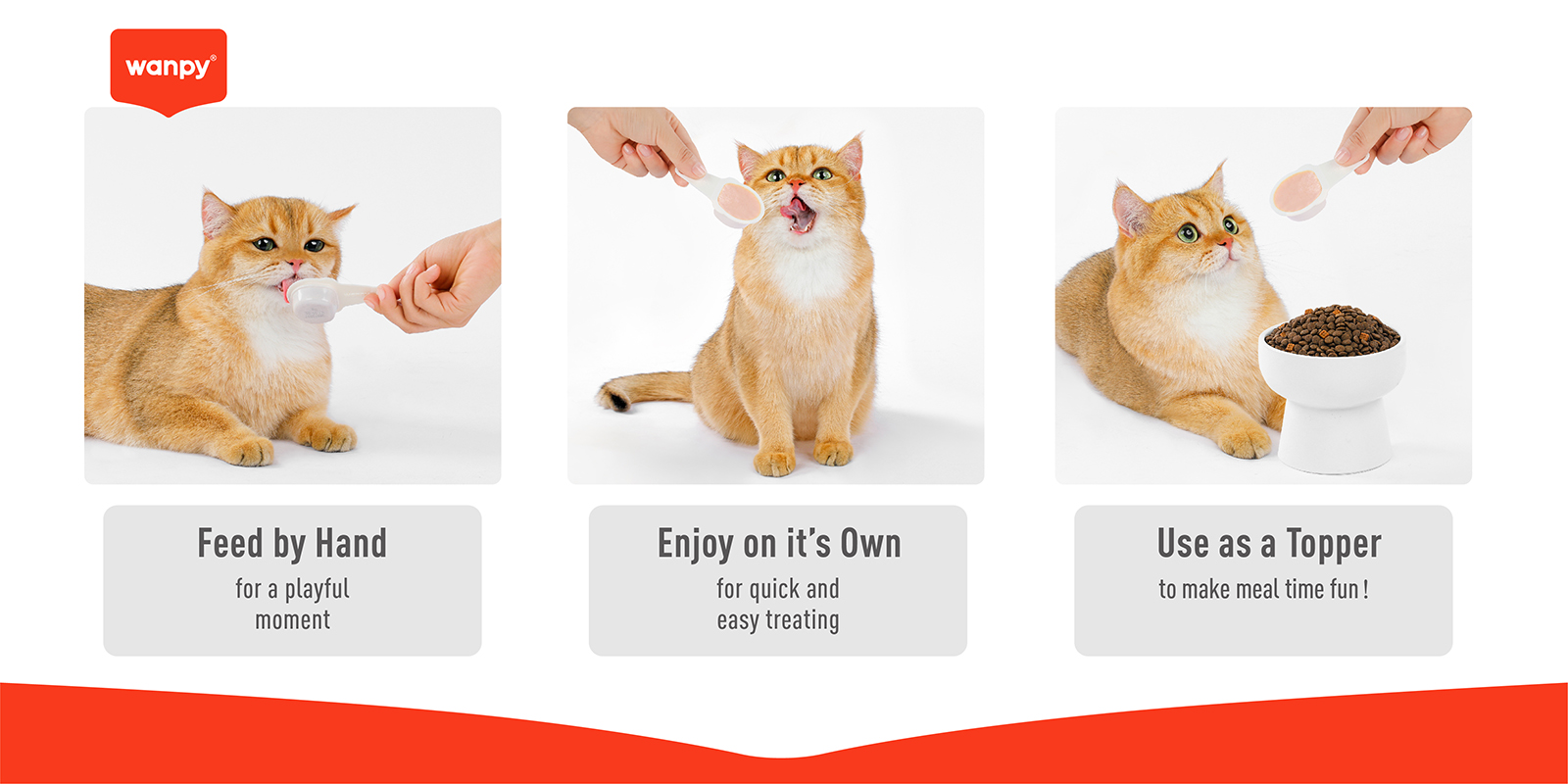 wanpy®

Feed by Hand
for a playful moment

Enjoy on it's Own
for quick and easy treating

Use as a Topper
to make meal time fun !